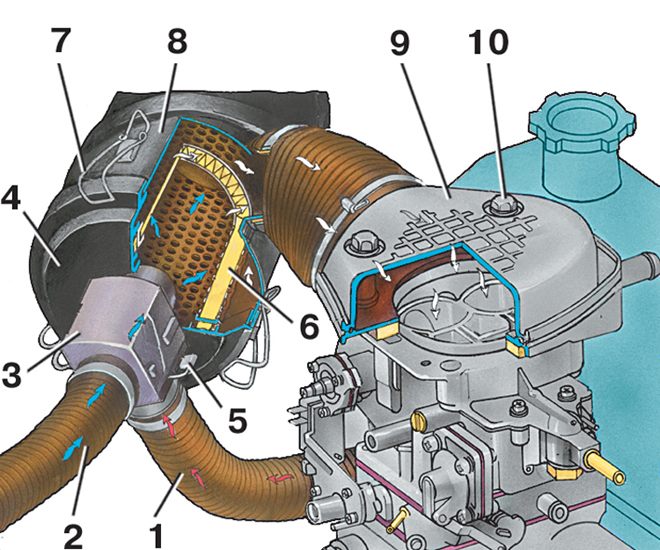 7
8
9
10
4
6
3
5
2
1