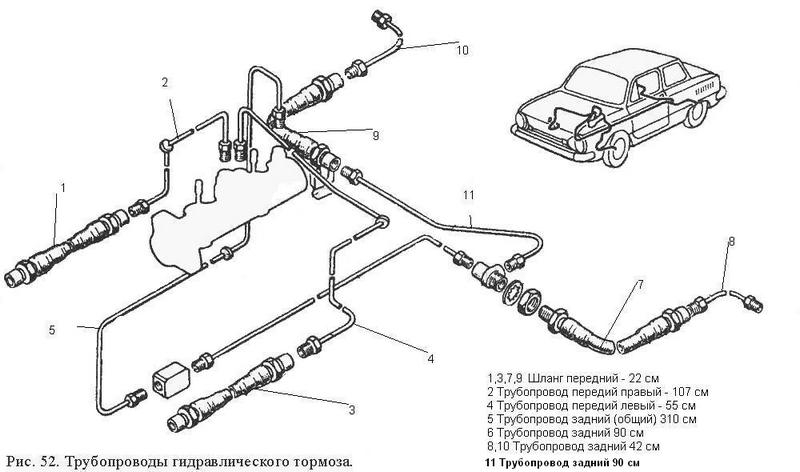 10

2

9

1

11

8

7

5

4

3

1,3,7,9 Шланг передний - 22 см
2 Трубопровод передий правый - 107 см
4 Трубопровод передий левый - 55 см
5 Трубопровод задний (общий) 310 см
6 Трубопровод задний 90 см
8,10 Трубопровод задний 42 см
11 Трубопровод задний 90 см

Рис. 52. Трубопроводы гидравлического тормоза.